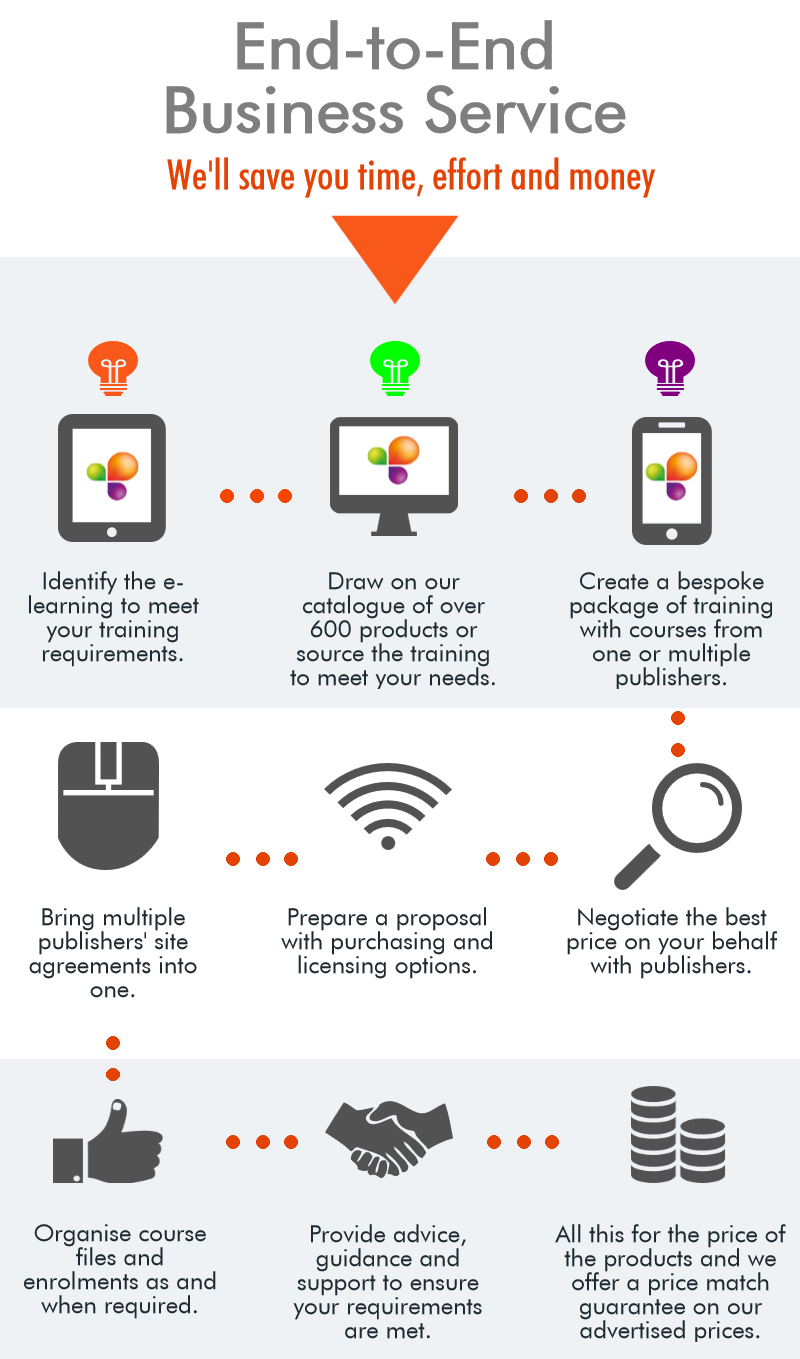 End-to-End Business Service

We'll save you time, effort and money

Identify the e-learning to meet your training requirements.

Draw on our catalogue of over 600 products or source the training to meet your needs.

Create a bespoke package of training with courses from one or multiple publishers.

Bring multiple publishers' site agreements into one.

Prepare a proposal with purchasing and licensing options.

Negotiate the best price on your behalf with publishers.

Organise course files and enrolments as and when required.

Provide advice, guidance and support to ensure your requirements are met.

All this for the price of the products and we offer a price match guarantee on our advertised prices.