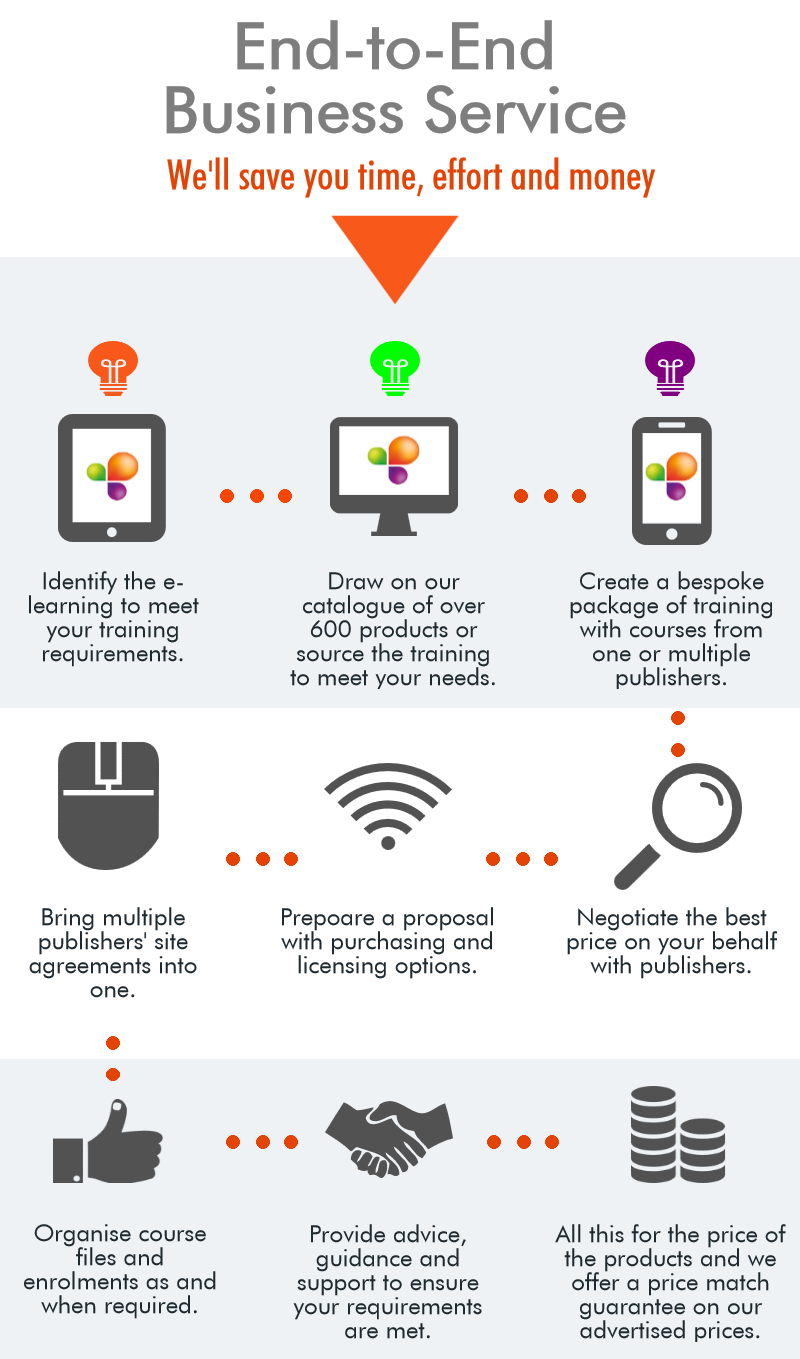 End-to-End Business Service

We'll save you time, effort and money

Identify the e-learning to meet your training requirements.

Draw on our catalogue of over 600 products or source the training to meet your needs.

Create a bespoke package of training with courses from one or multiple publishers.

Bring multiple publishers' site agreements into one.

Prepoare a proposal with purchasing and licensing options.

Negotiate the best price on your behalf with publishers.

Organise course files and enrolments as and when required.

Provide advice, guidance and support to ensure your requirements are met.

All this for the price of the products and we offer a price match guarantee on our advertised prices.